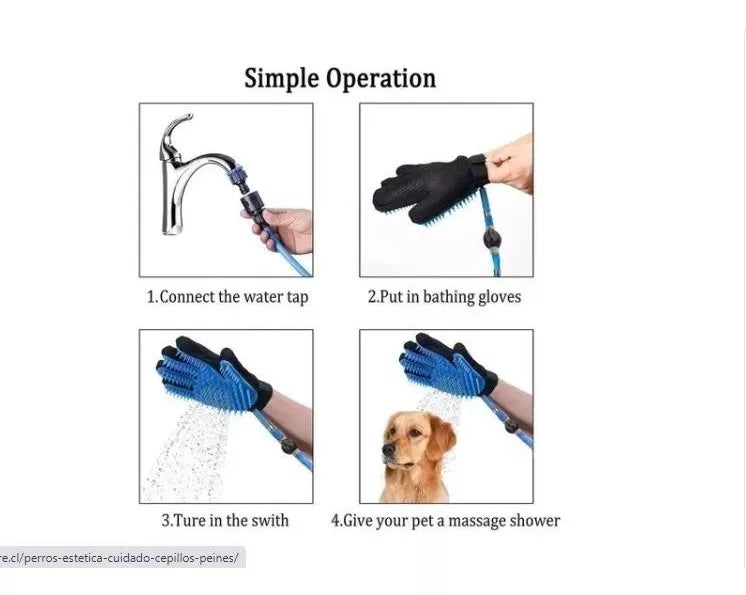 Simple Operation

1.Connect the water tap

2.Put in bathing gloves

3.Ture in the swith

4.Give your pet a massage shower

re.cl/perros-estetica-cuidado-cepillos-peines/